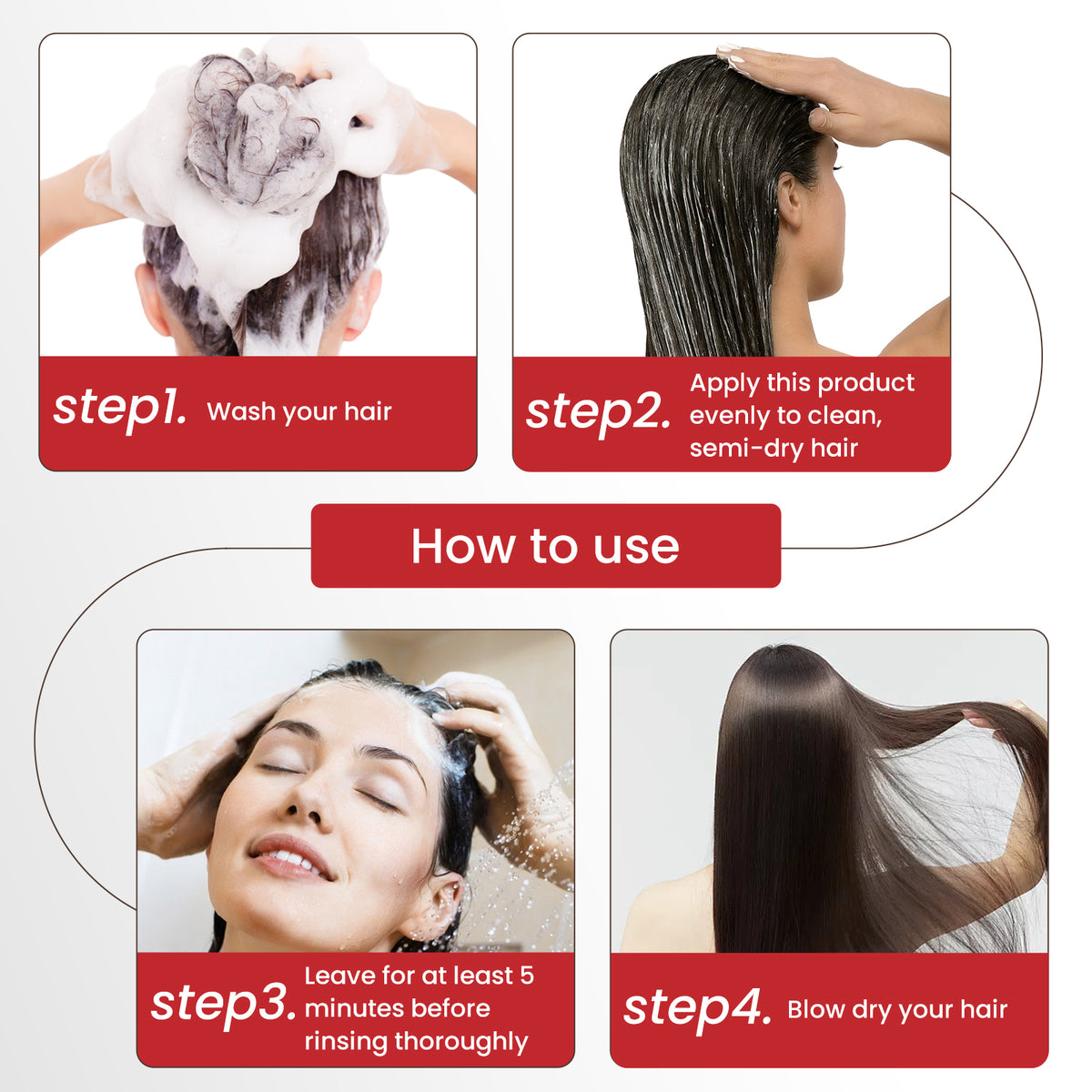 step1. Wash your hair

step2. Apply this product evenly to clean, semi-dry hair

How to use

step3. Leave for at least 5 minutes before rinsing thoroughly

step4. Blow dry your hair